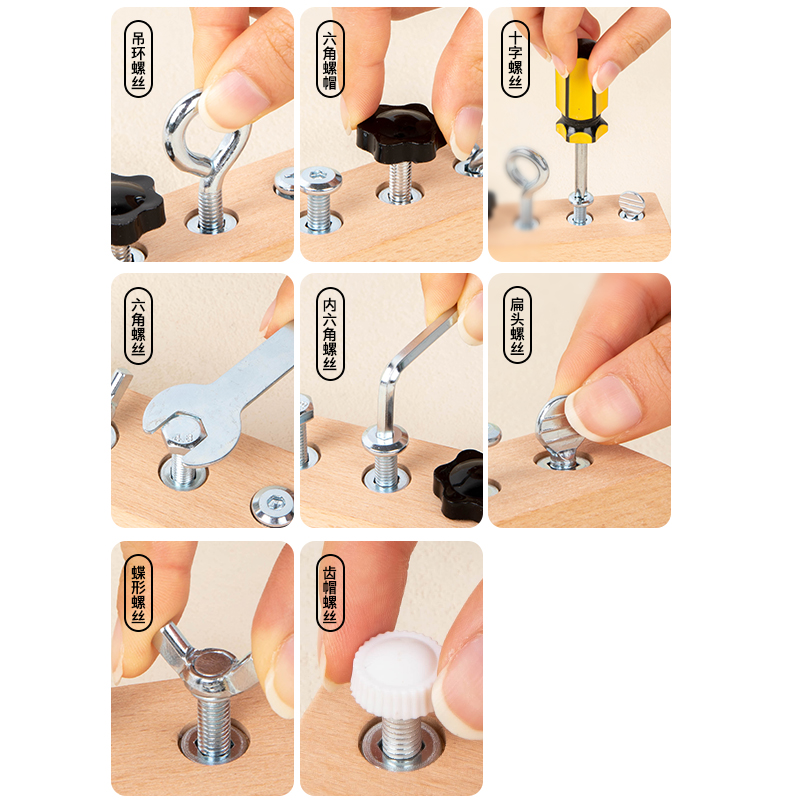 吊环螺丝

六角螺帽

十字螺丝

六角螺丝

内六角螺丝

扁头螺丝

蝶形螺丝

齿帽螺丝