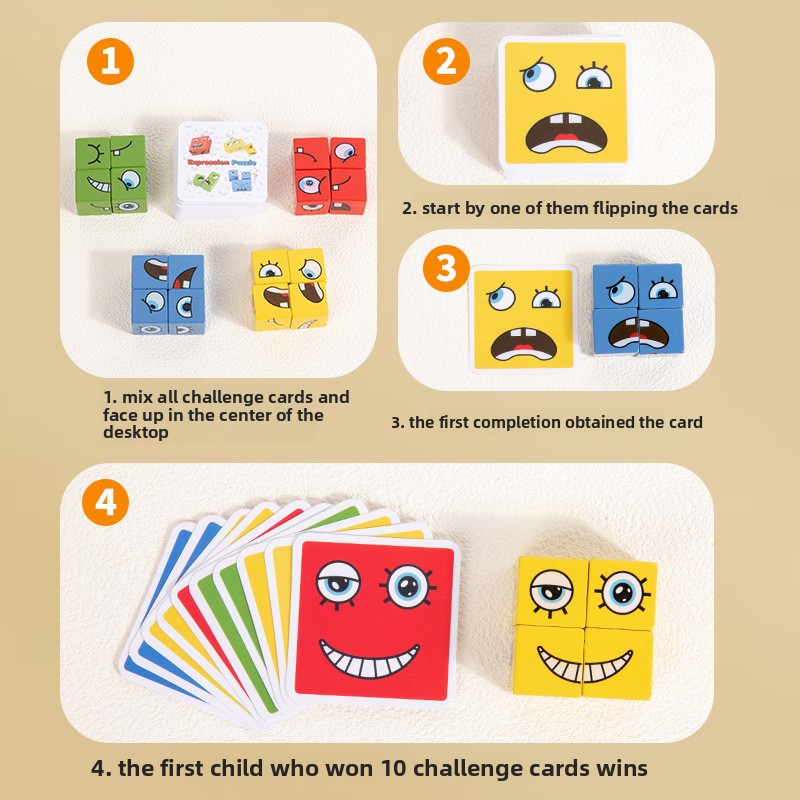 1

Expression Puzzle

1. mix all challenge cards and face up in the center of the desktop

2

2. start by one of them flipping the cards

3

3. the first completion obtained the card

4

4. the first child who won 10 challenge cards wins