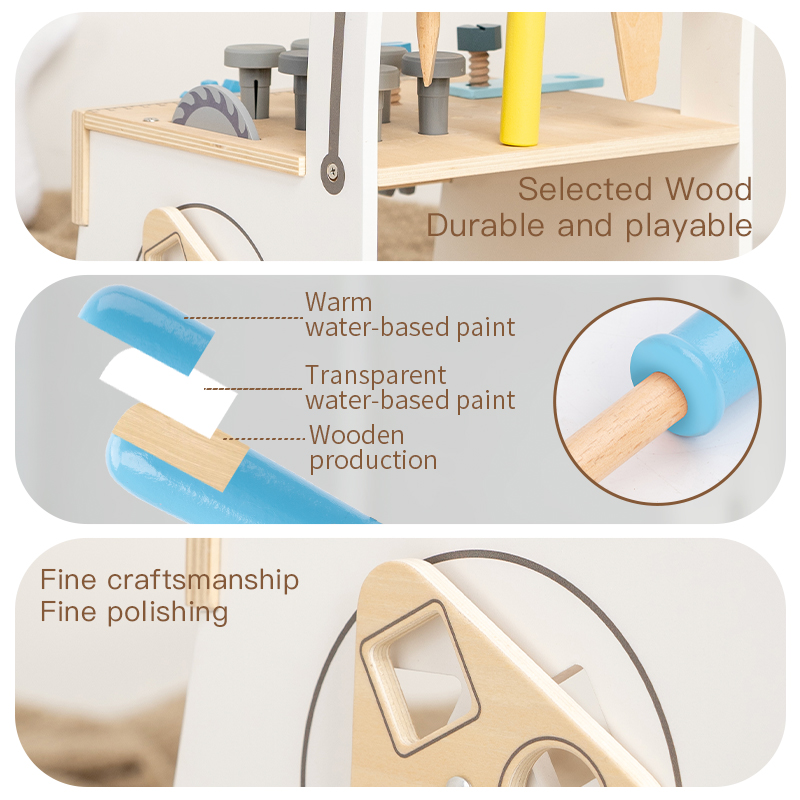 Selected Wood
Durable and playable

Warm
water-based paint

Transparent
water-based paint

Wooden
production

Fine craftsmanship
Fine polishing