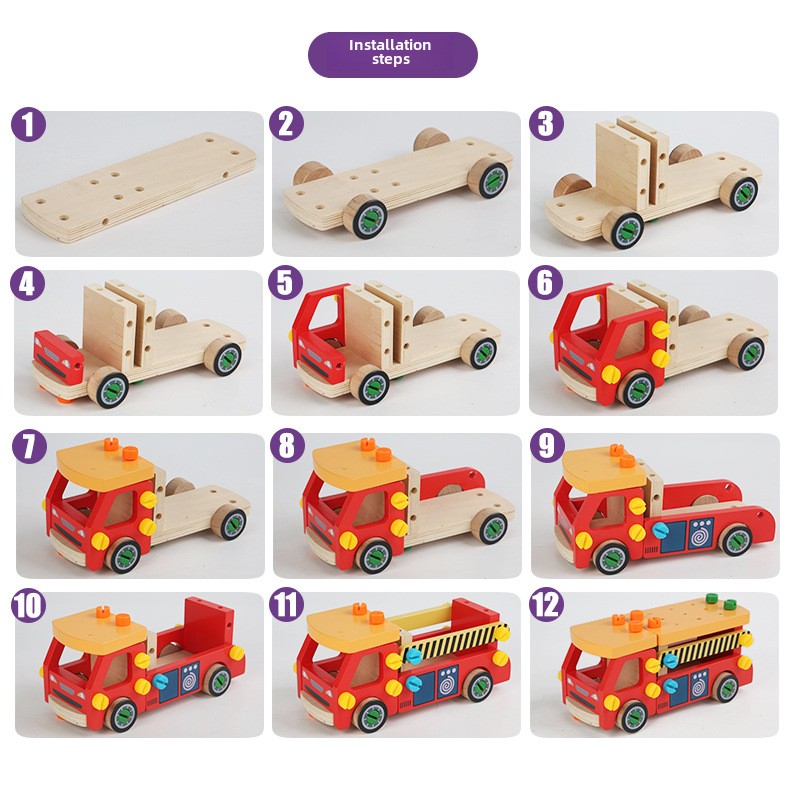 Installation steps

1

2

3

4

5

6

7

8

9

10

11

12